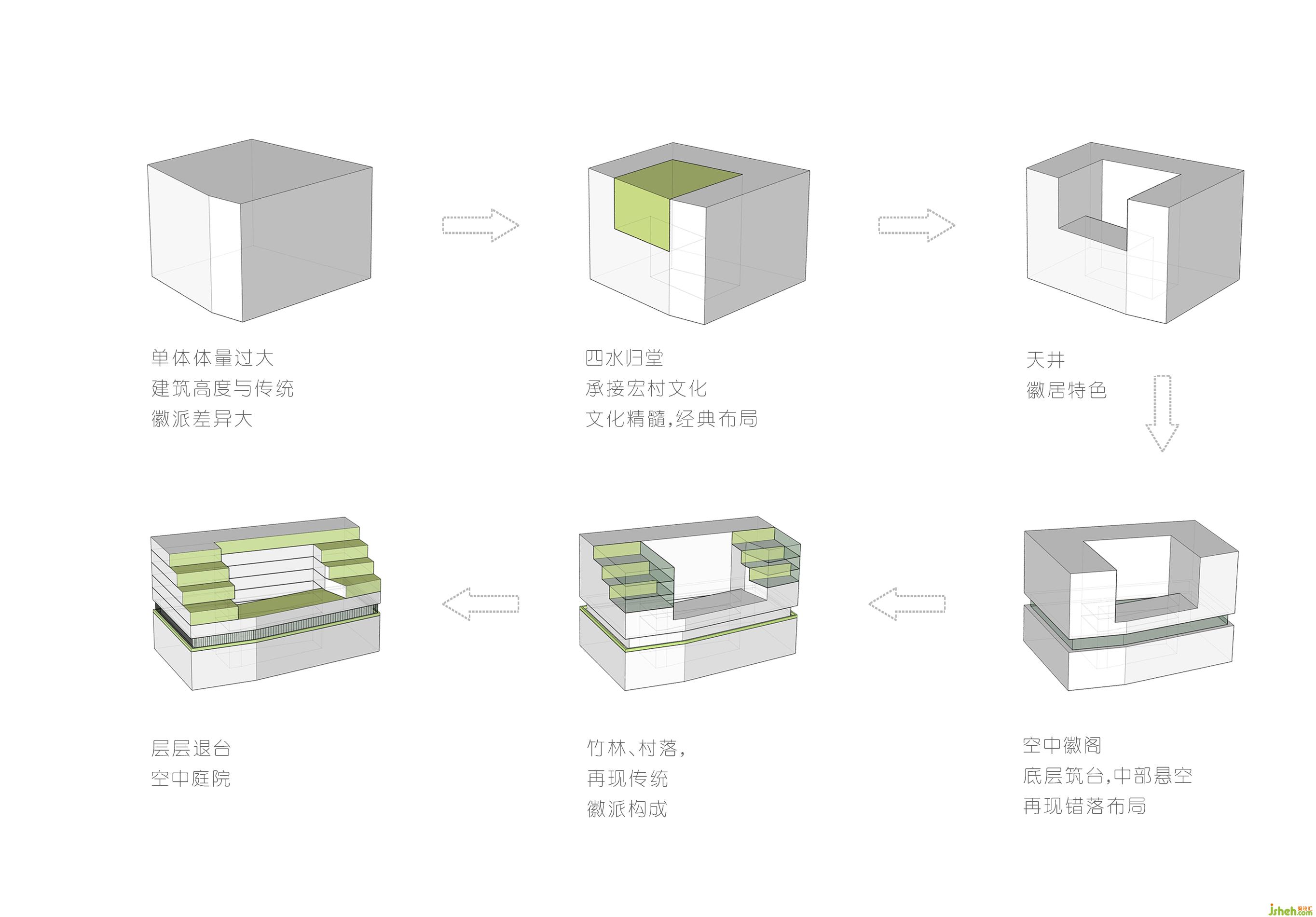 单体体量过大
建筑高度与传统
徽派差异大

四水归堂
承接宏村文化
文化精髓,经典布局

天井
徽居特色

层层退台
空中庭院

竹林、村落,
再现传统
徽派构成

空中徽阁
底层筑台,中部悬空
再现错落布局

jsheh.com