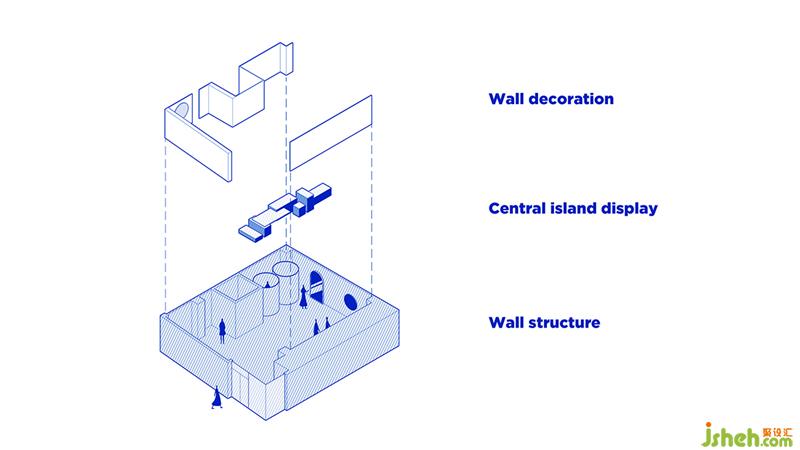 Wall decoration

Central island display

Wall structure

jsheh.com 聚设汇