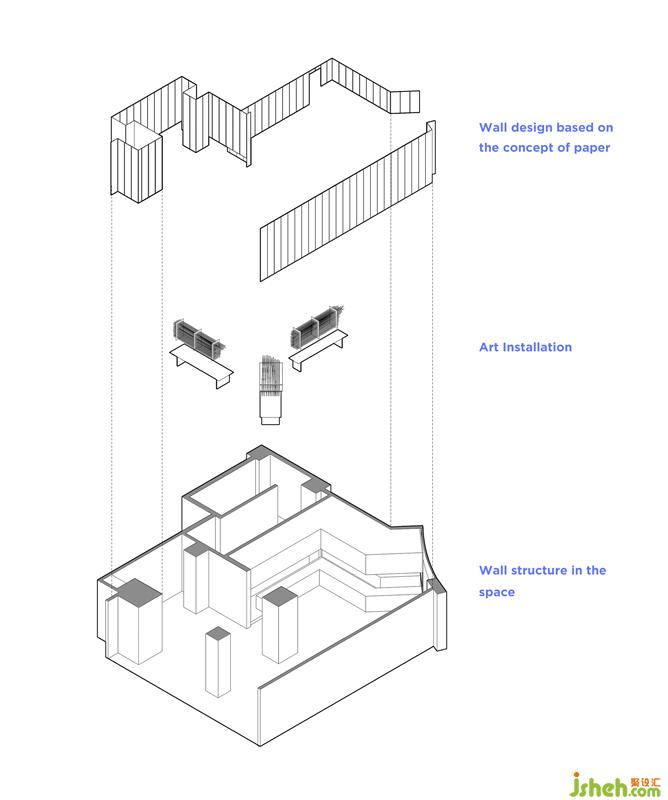 Wall design based on the concept of paper

Art Installation

Wall structure in the space

jsheh.com 聚设汇