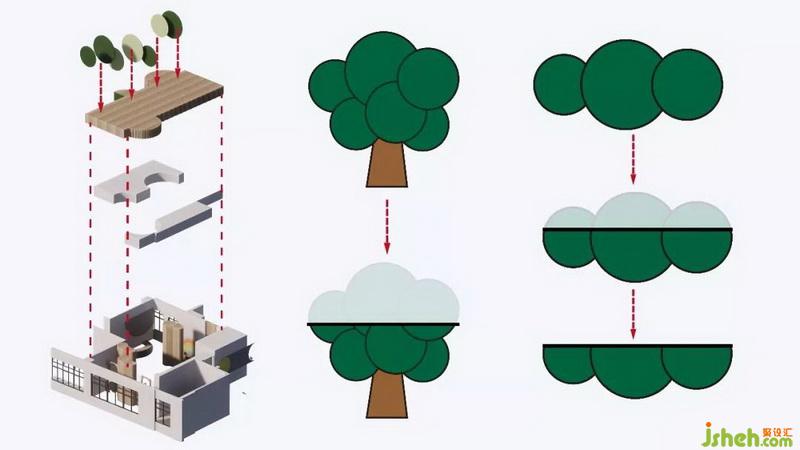 jsheh.com 聚设汇