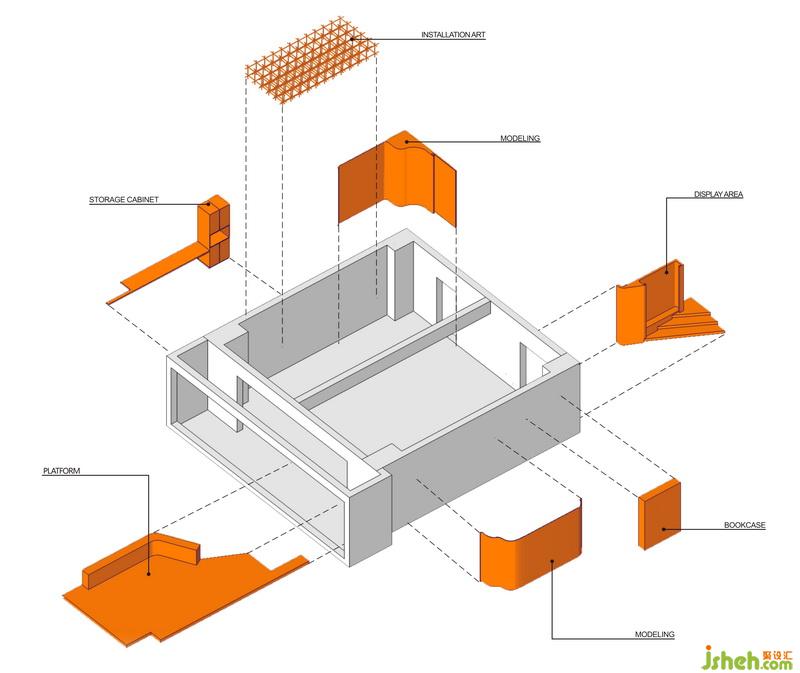 INSTALLATION ART

MODELING

STORAGE CABINET

DISPLAY AREA

PLATFORM

BOOKCASE

MODELING

jsheh.com 聚设汇